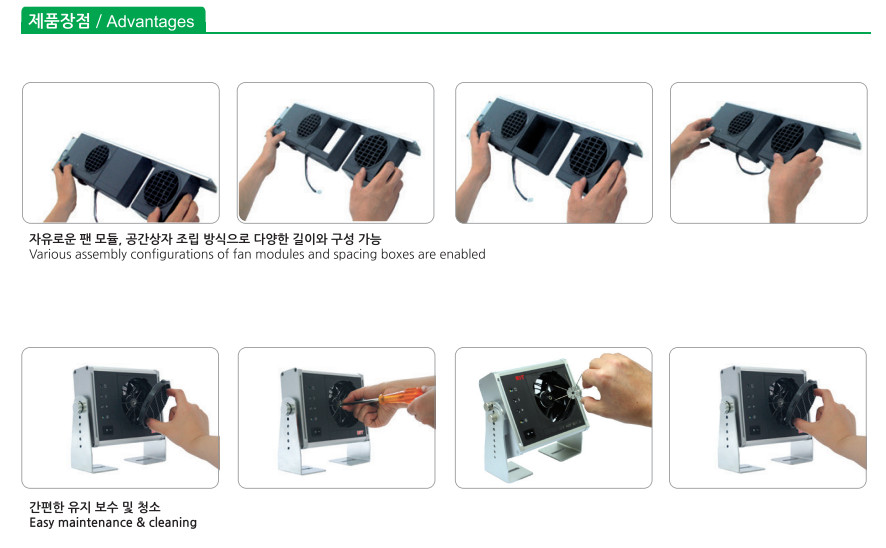 제품장점 / Advantages

자유로운 팬 모듈, 공간상자 조립 방식으로 다양한 길이와 구성 가능
Various assembly configurations of fan modules and spacing boxes are enabled

간편한 유지 보수 및 청소
Easy maintenance & cleaning