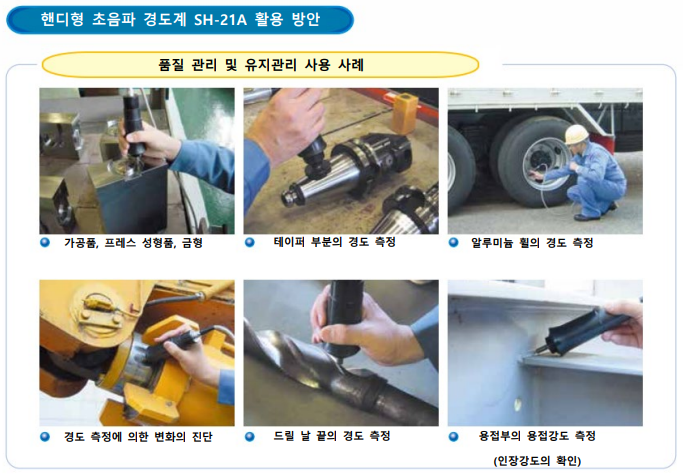 핸디형 초음파 경도계 SH-21A 활용 방안

품질 관리 및 유지관리 사용 사례

가공품, 프레스 성형품, 금형

테이퍼 부분의 경도 측정

알루미늄 휠의 경도 측정

경도 측정에 의한 변화의 진단

드릴 날 끝의 경도 측정

용접부의 용접강도 측정
(인장강도의 확인)